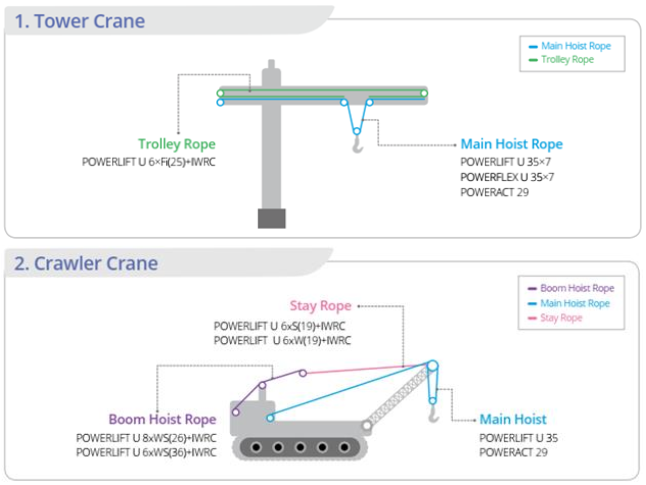 1. Tower Crane

Main Hoist Rope
Trolley Rope

Trolley Rope
POWERLIFT U 6×Fi(25)+IWRC

Main Hoist Rope
POWERLIFT U 35×7
POWERFLEX U 35×7
POWERACT 29

2. Crawler Crane

Boom Hoist Rope
Main Hoist Rope
Stay Rope

Stay Rope
POWERLIFT U 6xS(19)+IWRC
POWERLIFT U 6xW(19)+IWRC

Boom Hoist Rope
POWERLIFT U 8xWS(26)+IWRC
POWERLIFT U 6xWS(36)+IWRC

Main Hoist
POWERLIFT U 35
POWERACT 29